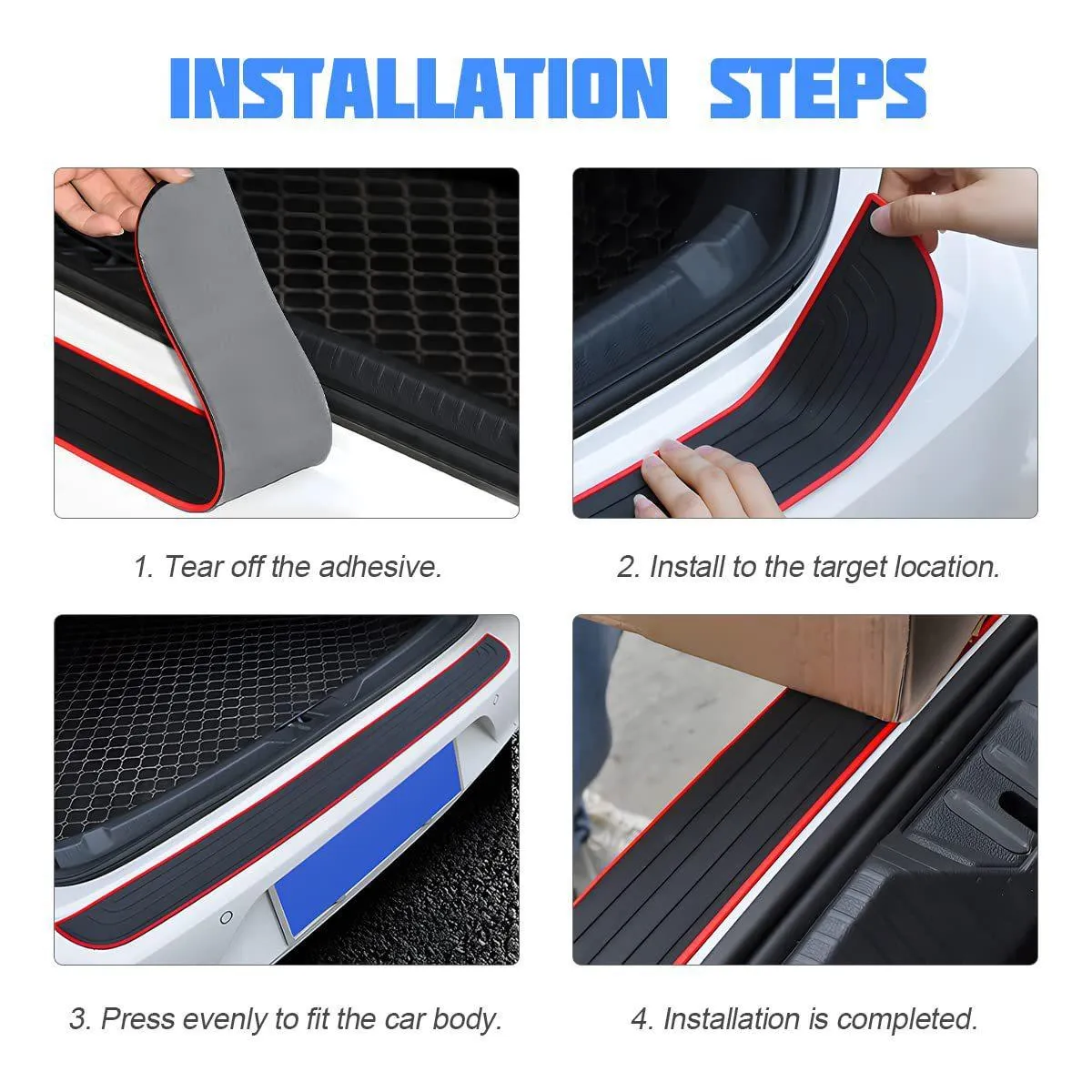 INSTALLATION STEPS

1. Tear off the adhesive.

2. Install to the target location.

3. Press evenly to fit the car body.

4. Installation is completed.