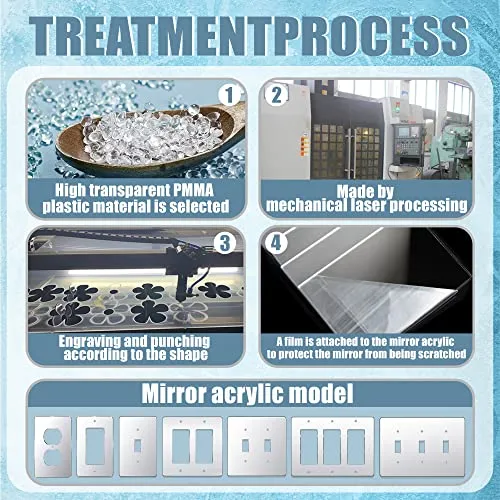 TREATMENTPROCESS

1
High transparent PMMA plastic material is selected

2
Made by mechanical laser processing

3
Engraving and punching according to the shape

4
A film is attached to the mirror acrylic to protect the mirror from being scratched

Mirror acrylic model